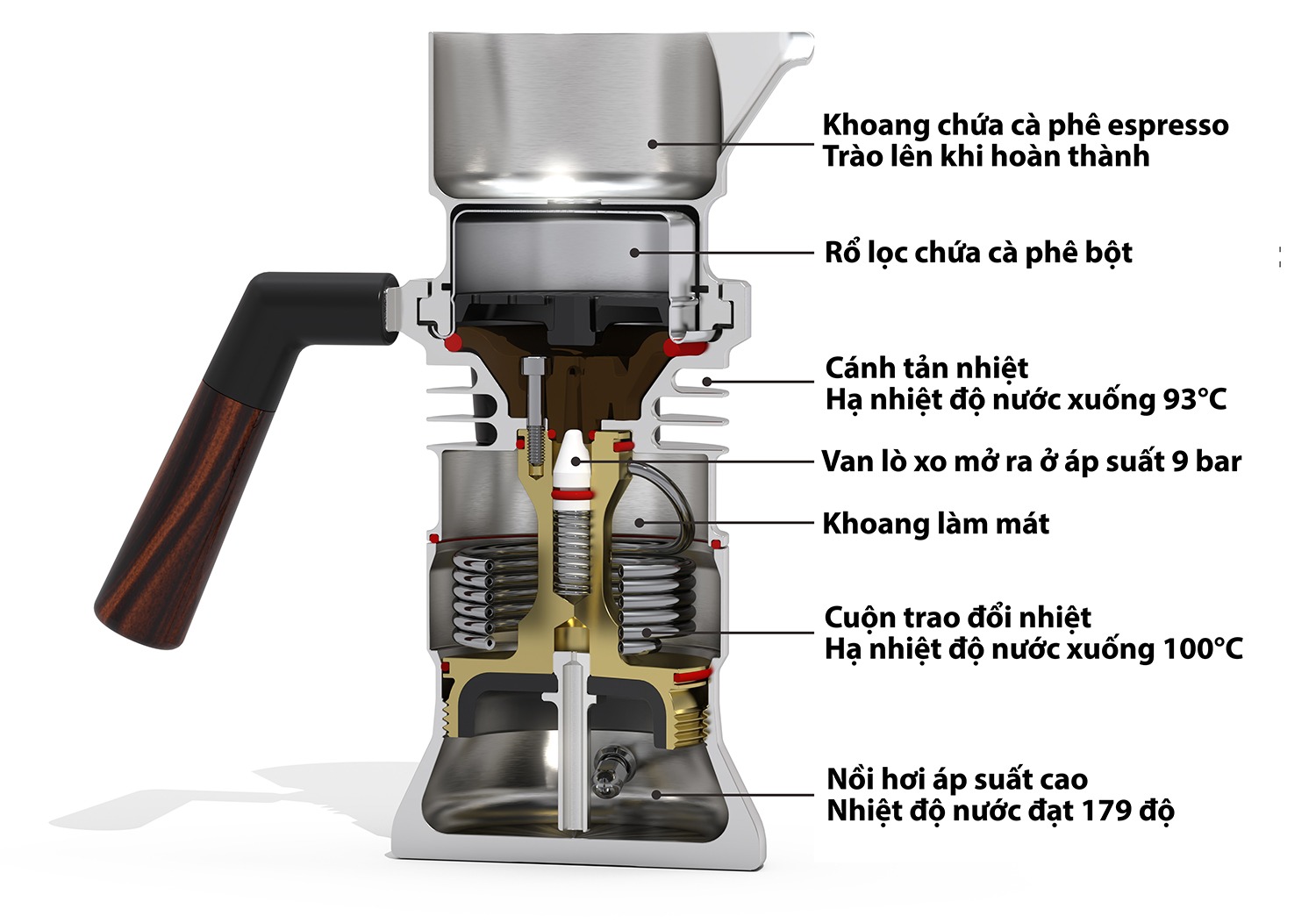 Khoang chứa cà phê espresso
Trào lên khi hoàn thành

Rổ lọc chứa cà phê bột

Cánh tản nhiệt
Hạ nhiệt độ nước xuống 93°C

Van lò xo mở ra ở áp suất 9 bar

Khoang làm mát

Cuộn trao đổi nhiệt
Hạ nhiệt độ nước xuống 100°C

Nồi hơi áp suất cao
Nhiệt độ nước đạt 179 độ